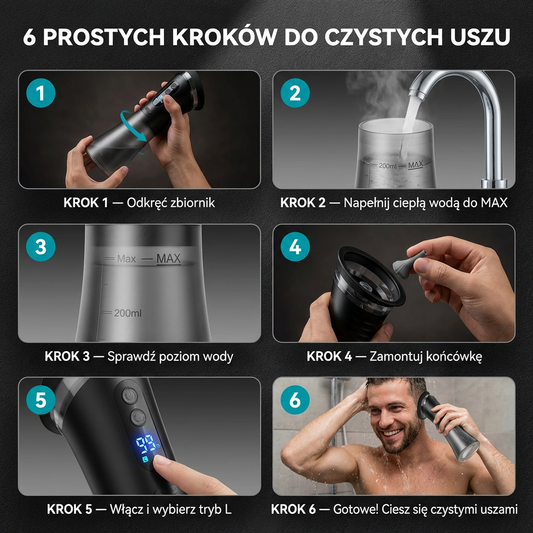 6 PROSTYCH KROKÓW DO CZYSTYCH USZU

1

KROK 1 — Odkręć zbiornik

2

200ml MAX

KROK 2 — Napełnij ciepłą wodą do MAX

3

Max MAX

200ml

KROK 3 — Sprawdź poziom wody

4

KROK 4 — Zamontuj końcówkę

5

99

KROK 5 — Włącz i wybierz tryb L

6

KROK 6 — Gotowe! Ciesz się czystymi uszami